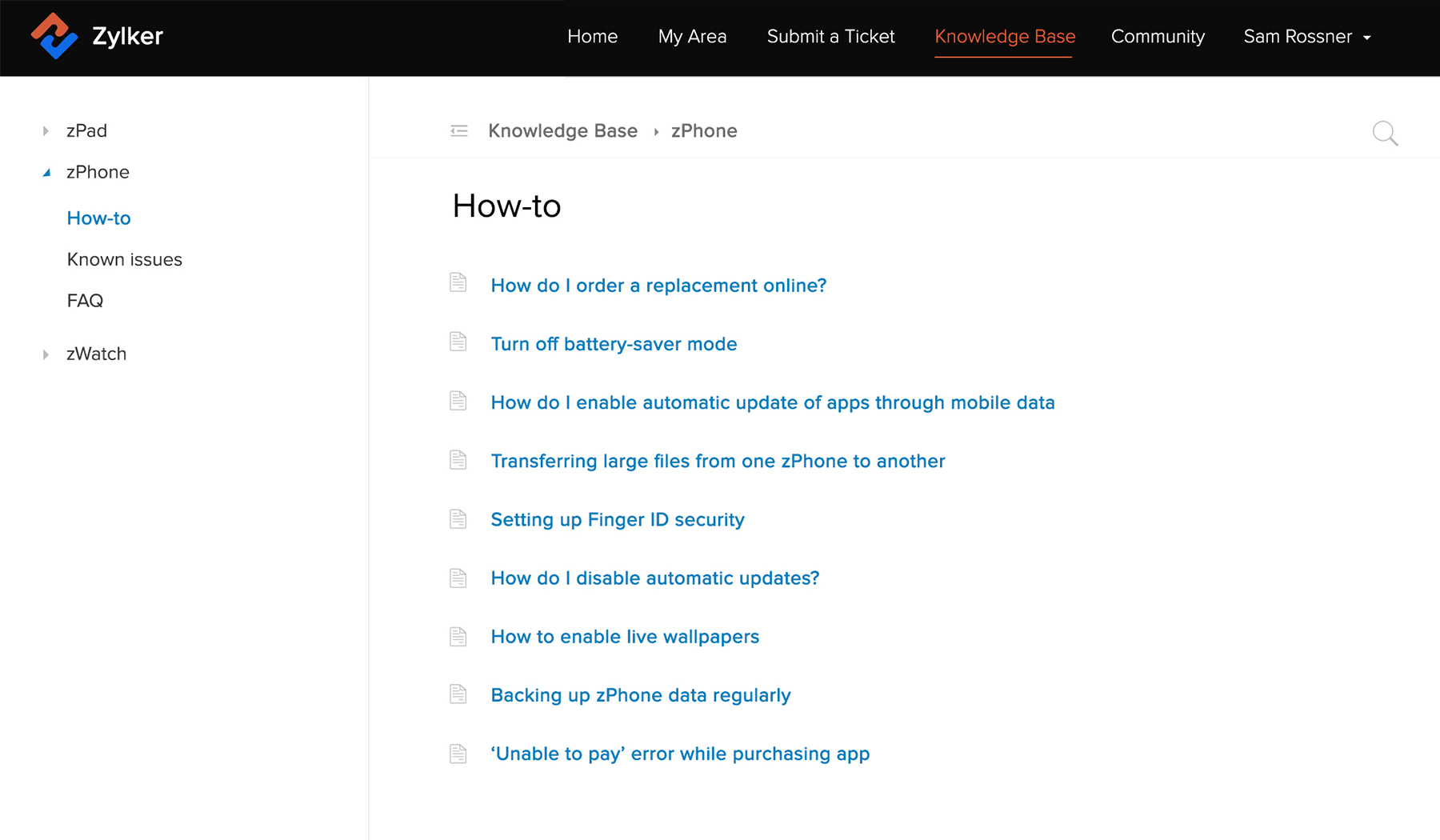 Zylker

Home My Area Submit a Ticket Knowledge Base Community Sam Rossner

zPad
zPhone
How-to
Known issues
FAQ
zWatch

Knowledge Base › zPhone

How-to

How do I order a replacement online?

Turn off battery-saver mode

How do I enable automatic update of apps through mobile data

Transferring large files from one zPhone to another

Setting up Finger ID security

How do I disable automatic updates?

How to enable live wallpapers

Backing up zPhone data regularly

‘Unable to pay’ error while purchasing app